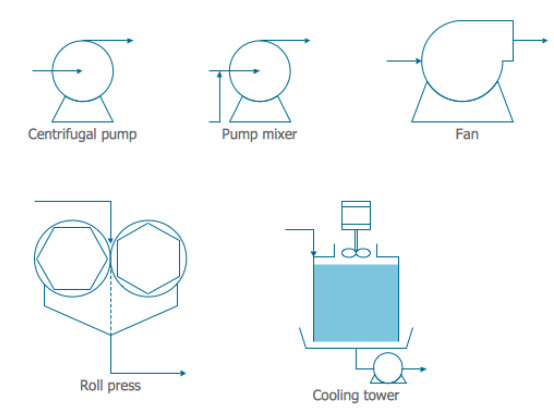 Centrifugal pump

Pump mixer

Fan

Roll press

Cooling tower